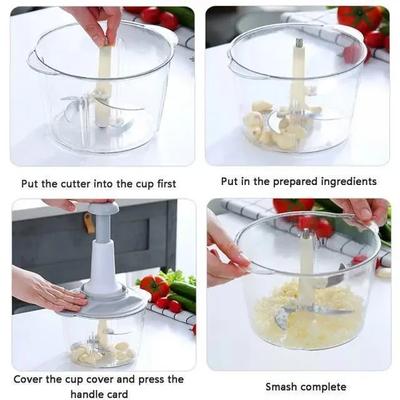 Put the cutter into the cup first

Put in the prepared ingredients

Cover the cup cover and press the handle card

Smash complete